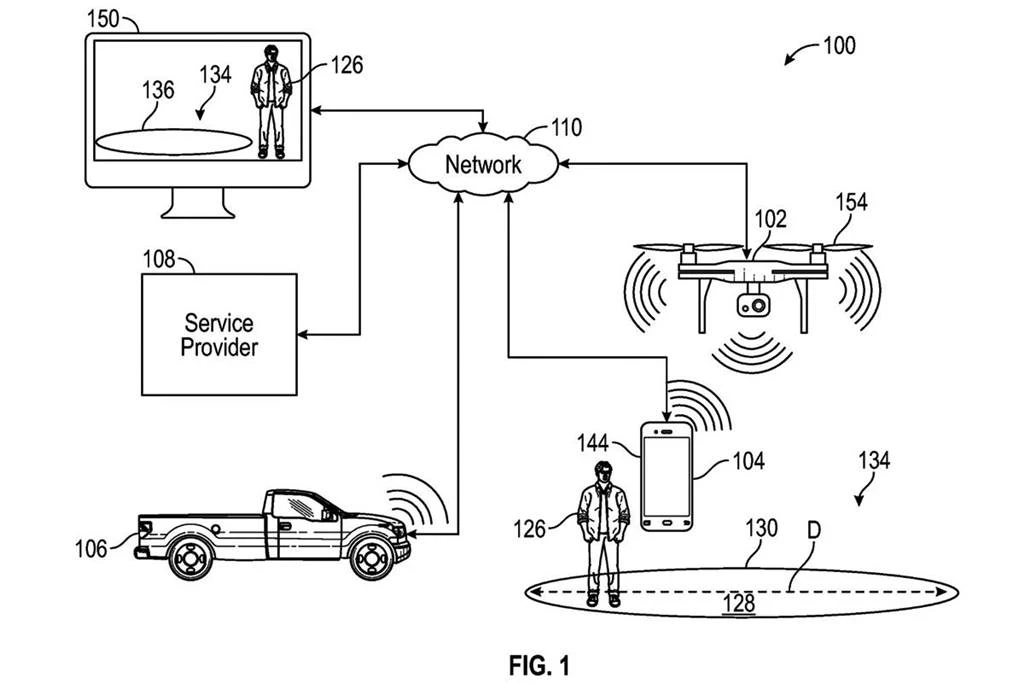 150
136
134
126
100
110
Network
102
154
108
Service Provider
144
104
134
126
130
D
128
106
FIG. 1